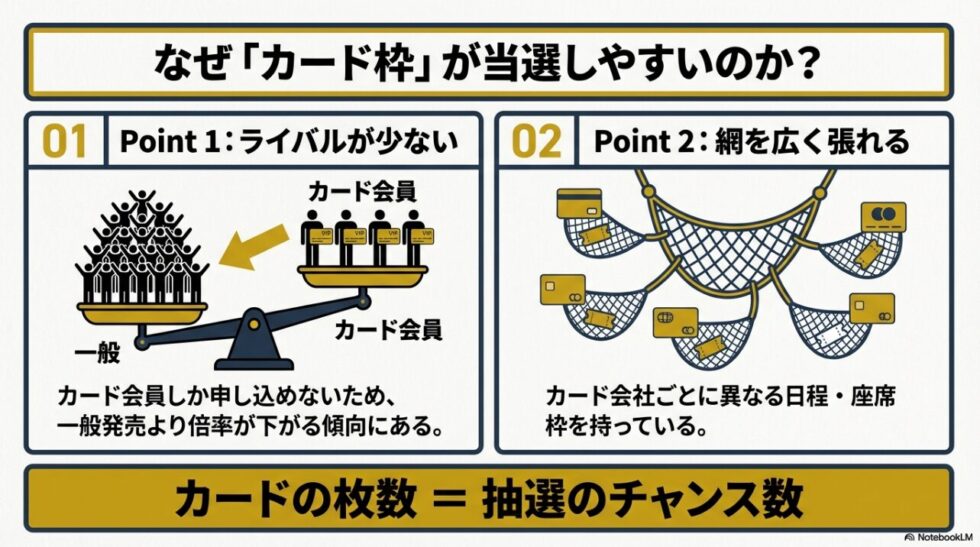 なぜ「カード枠」が当選しやすいのか？

01 Point 1：ライバルが少ない

カード会員

VIP VIP VIP VIP

一般

カード会員

カード会員しか申し込めないため、一般発売より倍率が下がる傾向にある。

02 Point 2：網を広く張れる

カード会社ごとに異なる日程・座席枠を持っている。

カードの枚数 ＝ 抽選のチャンス数

NotebookLM